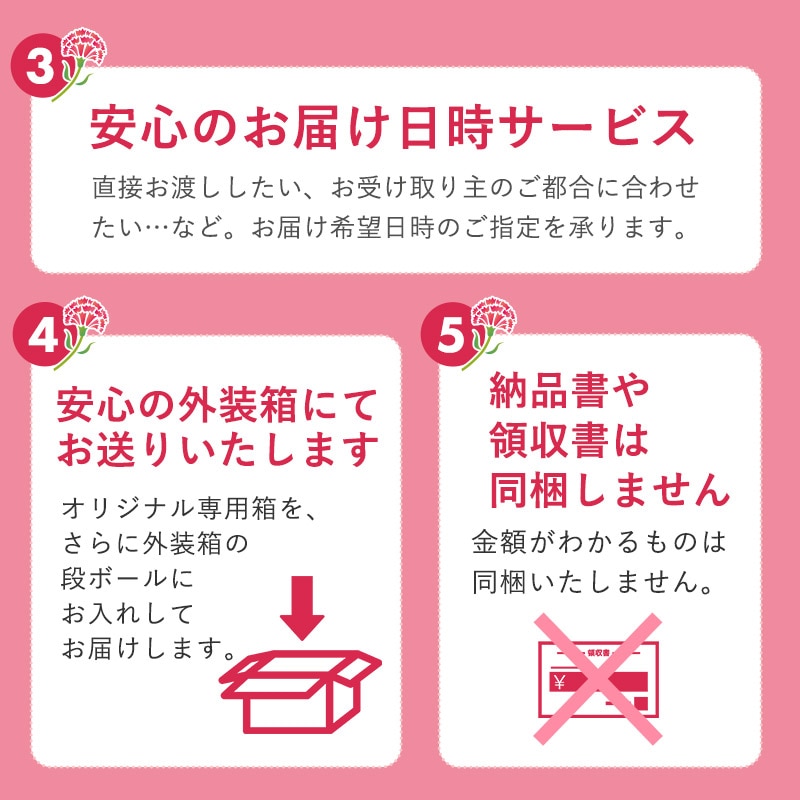 3

安心のお届け日時サービス

直接お渡ししたい、お受け取り主のご都合に合わせたい…など。お届け希望日時のご指定を承ります。

4

安心の外装箱にてお送りいたします

オリジナル専用箱を、さらに外装箱の段ボールにお入れしてお届けします。

5

納品書や領収書は同梱しません

金額がわかるものは同梱いたしません。

領収書

¥