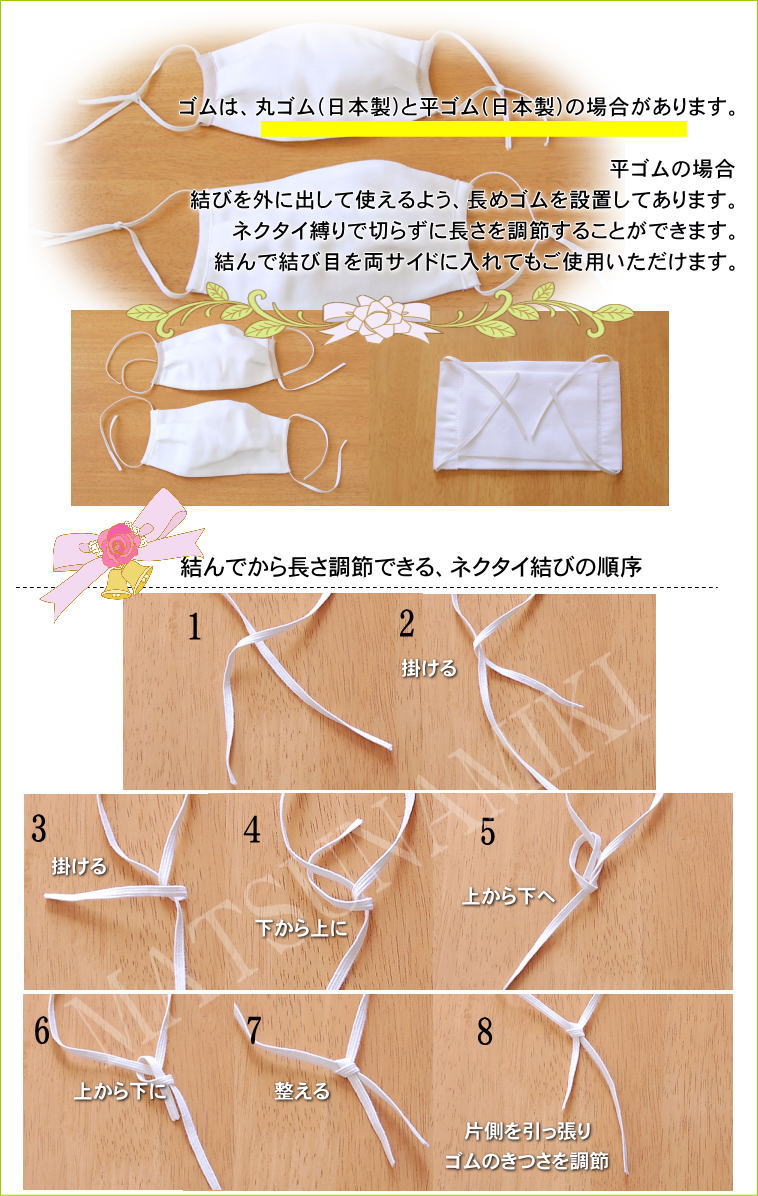 ゴムは、丸ゴム(日本製)と平ゴム(日本製)の場合があります。

平ゴムの場合
結びを外に出して使えるよう、長めゴムを設置してあります。
ネクタイ縛りで切らずに長さを調節することができます。
結んで結び目を両サイドに入れてもご使用いただけます。

結んでから長さ調節できる、ネクタイ結びの順序

1

2
掛ける

3
掛ける

4
下から上に

5
上から下へ

6
上から下に

7
整える

8
片側を引っ張り
ゴムのきつさを調節

MATSUNAMIKI