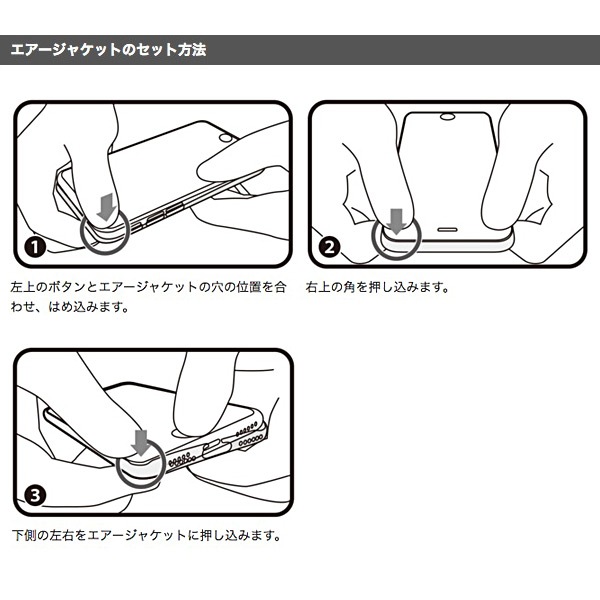 エアージャケットのセット方法

1

左上のボタンとエアージャケットの穴の位置を合わせ、はめ込みます。

2

右上の角を押し込みます。

3

下側の左右をエアージャケットに押し込みます。