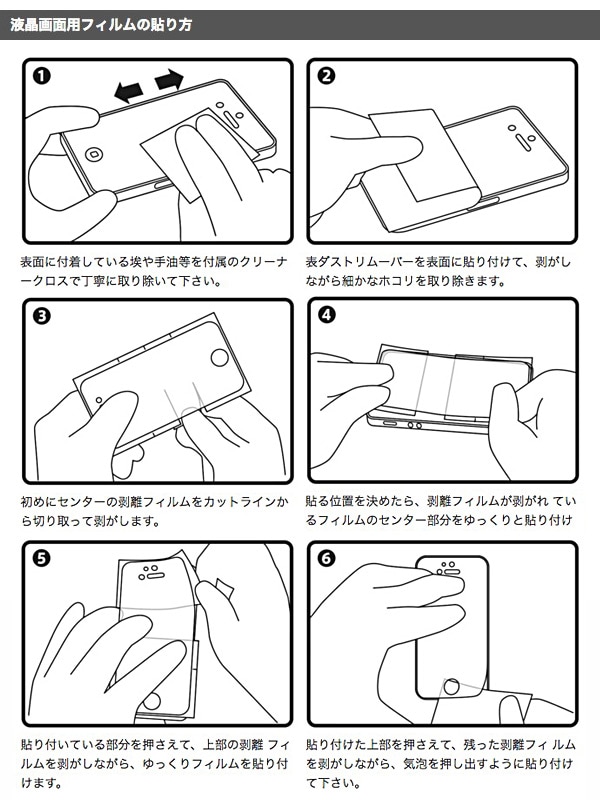 液晶画面用フィルムの貼り方

❶

表面に付着している埃や手油等を付属のクリーナークロスで丁寧に取り除いて下さい。

❷

表ダストリムーバーを表面に貼り付けて、剥がしながら細かなホコリを取り除きます。

❸

初めにセンターの剥離フィルムをカットラインから切り取って剥がします。

❹

貼る位置を決めたら、剥離フィルムが剥がれ ているフィルムのセンター部分をゆっくりと貼り付け

❺

貼り付いている部分を押さえて、上部の剥離 フィルムを剥がしながら、ゆっくりフィルムを貼り付けます。

❻

貼り付けた上部を押さえて、残った剥離フィ ルムを剥がしながら、気泡を押し出すように貼り付けて下さい。