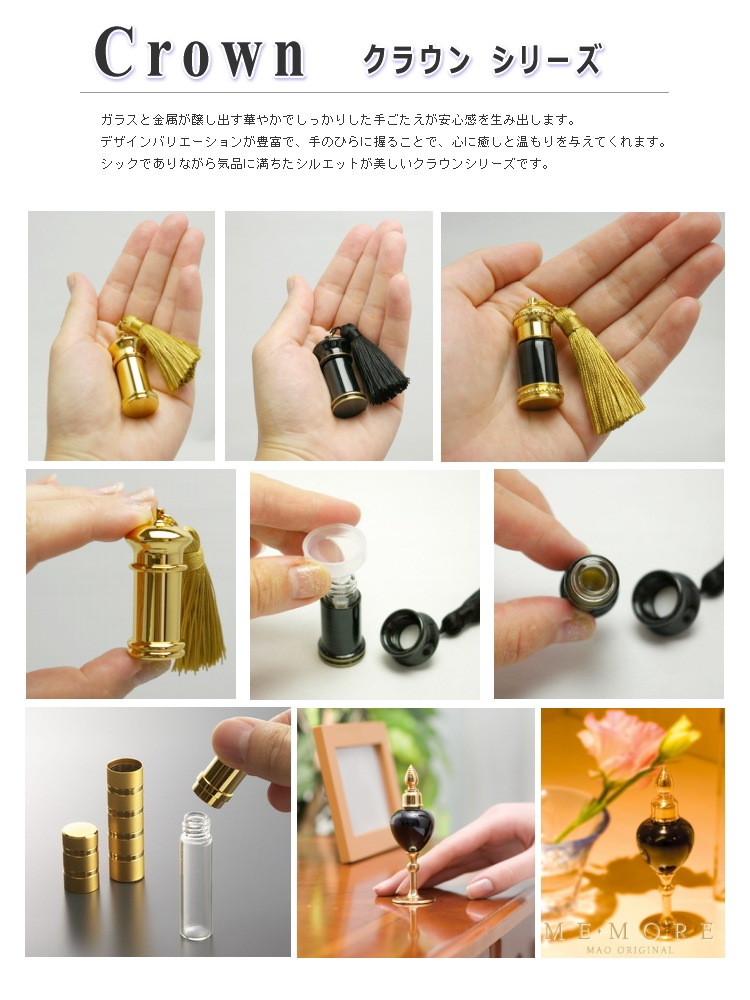 Crown クラウン シリーズ

ガラスと金属が醸し出す華やかでしっかりした手ごたえが安心感を生み出します。
デザインバリエーションが豊富で、手のひらに握ることで、心に癒しと温もりを与えてくれます。
シックでありながら気品に満ちたシルエットが美しいクラウンシリーズです。

ME·MORE
MAO ORIGINAL