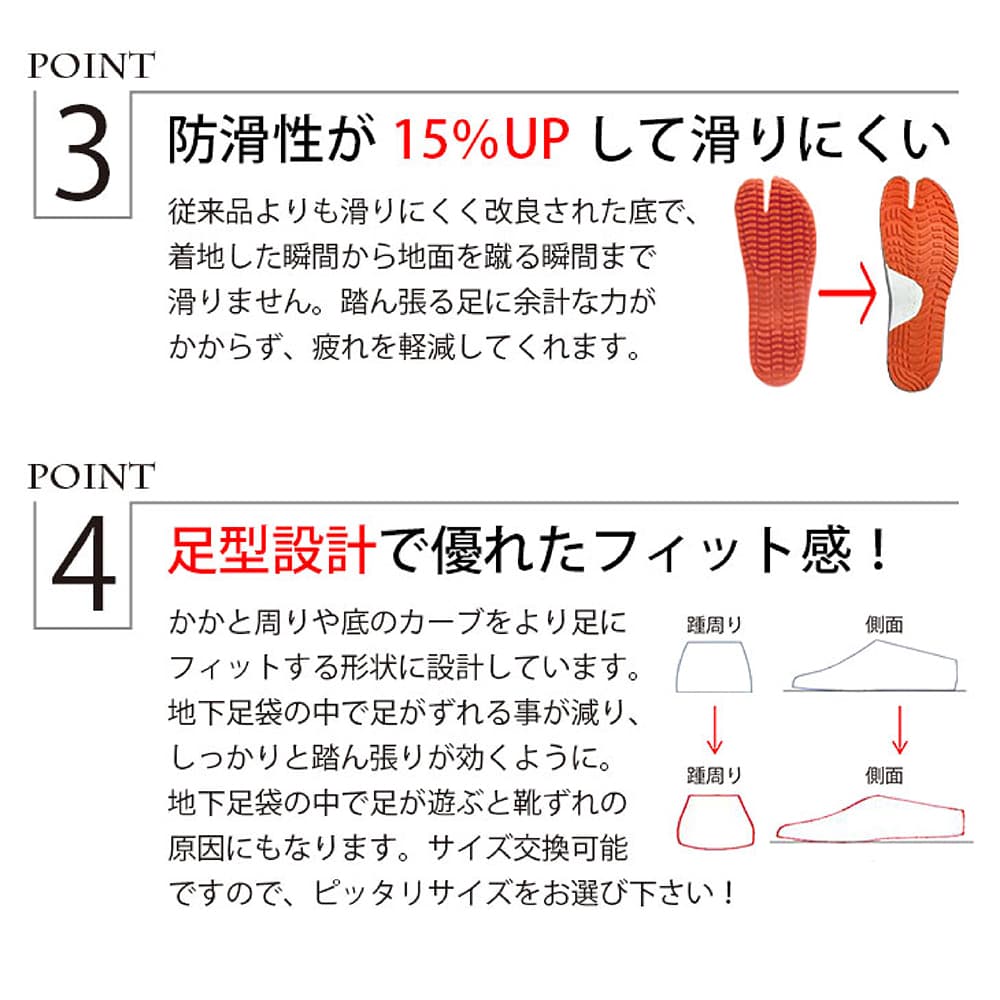 POINT

3

防滑性が 15%UP して滑りにくい

従来品よりも滑りにくく改良された底で、着地した瞬間から地面を蹴る瞬間まで滑りません。踏ん張る足に余計な力がかからず、疲れを軽減してくれます。

POINT

4

足型設計で優れたフィット感！

かかと周りや底のカーブをより足にフィットする形状に設計しています。地下足袋の中で足がずれる事が減り、しっかりと踏ん張りが効くように。地下足袋の中で足が遊ぶと靴ずれの原因にもなります。サイズ交換可能ですので、ピッタリサイズをお選び下さい！

踵周り

側面

踵周り

側面