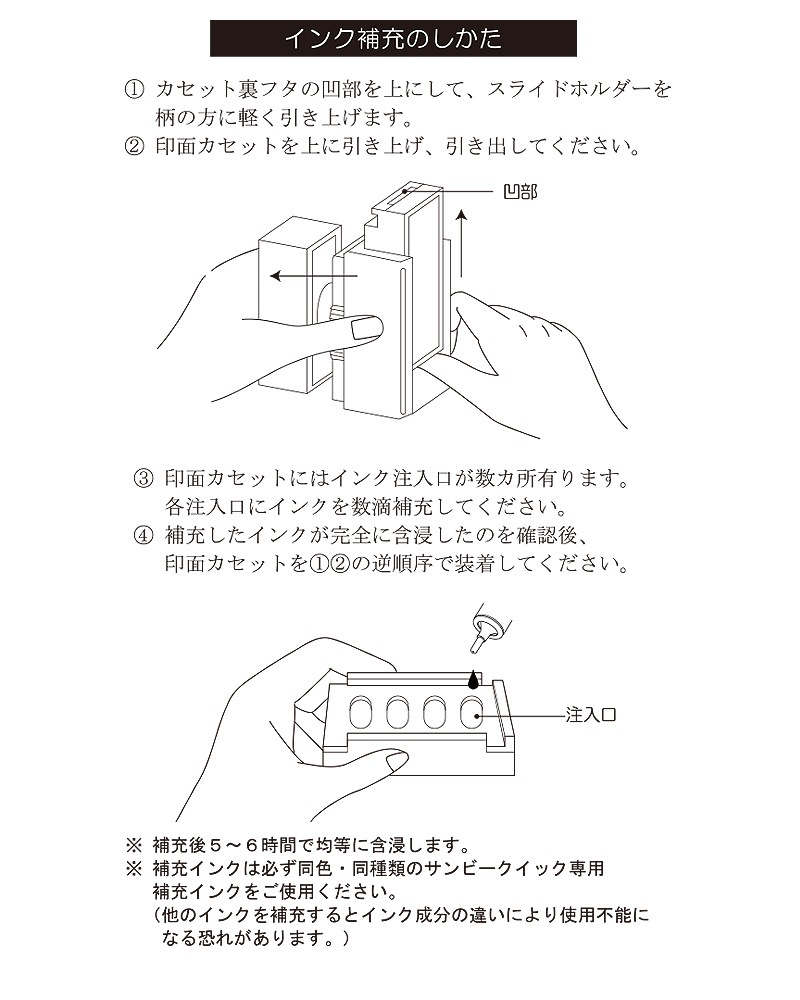 インク補充のしかた

① カセット裏フタの凹部を上にして、スライドホルダーを柄の方に軽く引き上げます。
② 印面カセットを上に引き上げ、引き出してください。

凹部

③ 印面カセットにはインク注入口が数カ所有ります。各注入口にインクを数滴補充してください。
④ 補充したインクが完全に含浸したのを確認後、印面カセットを①②の逆順序で装着してください。

注入口

※ 補充後５～６時間で均等に含浸します。
※ 補充インクは必ず同色・同種類のサンビークイック専用補充インクをご使用ください。
（他のインクを補充するとインク成分の違いにより使用不能になる恐れがあります。）