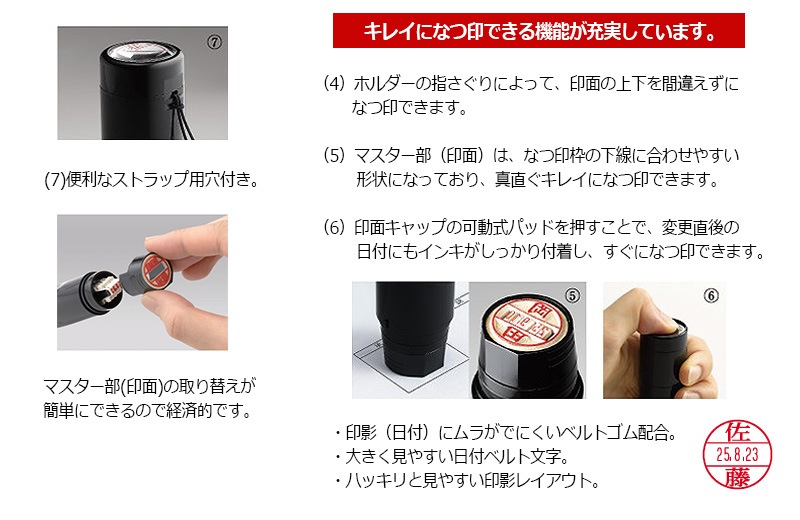 ⑦

(7)便利なストラップ用穴付き。

マスター部(印面)の取り替えが簡単にできるので経済的です。

キレイになつ印できる機能が充実しています。

(4) ホルダーの指さぐりによって、印面の上下を間違えずになつ印できます。

(5) マスター部（印面）は、なつ印枠の下線に合わせやすい形状になっており、真直ぐキレイになつ印できます。

(6) 印面キャップの可動式パッドを押すことで、変更直後の日付にもインキがしっかり付着し、すぐになつ印できます。

⑤

⑥

・印影（日付）にムラがでにくいベルトゴム配合。
・大きく見やすい日付ベルト文字。
・ハッキリと見やすい印影レイアウト。

佐
25.8.23
藤