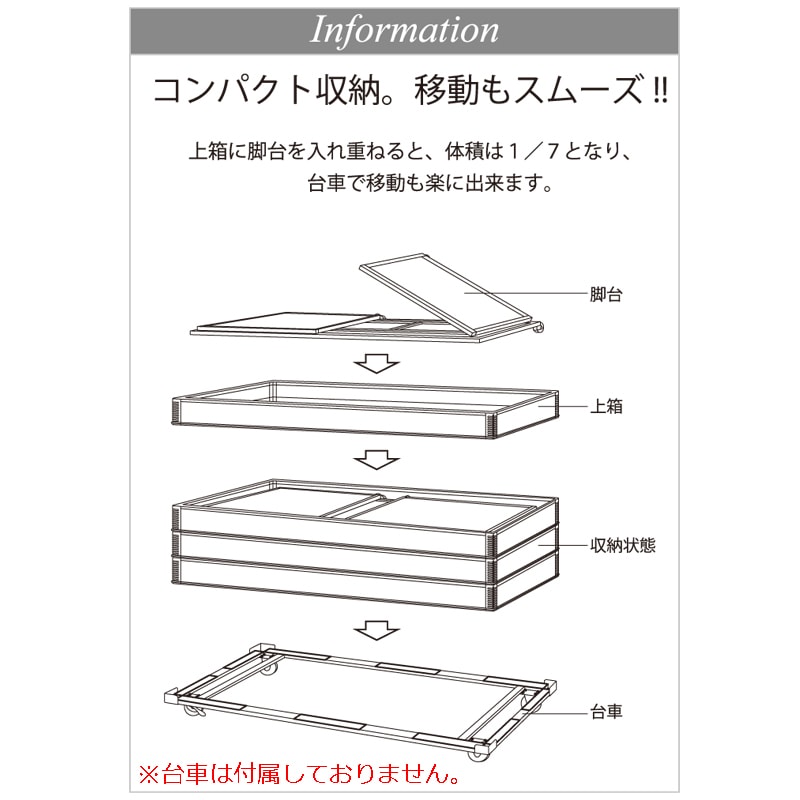 Information

コンパクト収納。移動もスムーズ!!

上箱に脚台を入れ重ねると、体積は１／７となり、台車で移動も楽に出来ます。

脚台

上箱

収納状態

台車

※台車は付属しておりません。