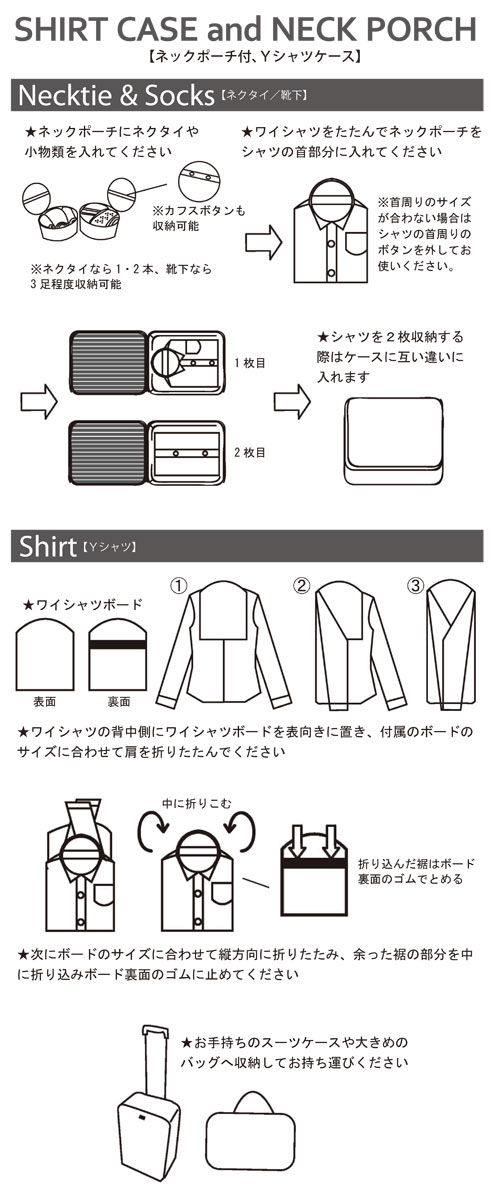 SHIRT CASE and NECK PORCH
【ネックポーチ付、Yシャツケース】

Necktie & Socks【ネクタイ／靴下】

★ネックポーチにネクタイや小物類を入れてください

※カフスボタンも収納可能

※ネクタイなら1・2本、靴下なら3足程度収納可能

★ワイシャツをたたんでネックポーチをシャツの首部分に入れてください

※首周りのサイズが合わない場合はシャツの首周りのボタンを外してお使いください。

1枚目

2枚目

★シャツを2枚収納する際はケースに互い違いに入れます

Shirt【Yシャツ】

★ワイシャツボード

表面

裏面

①

②

③

★ワイシャツの背中側にワイシャツボードを表向きに置き、付属のボードのサイズに合わせて肩を折りたたんでください

中に折りこむ

折り込んだ裾はボード裏面のゴムでとめる

★次にボードのサイズに合わせて縦方向に折りたたみ、余った裾の部分を中に折り込みボード裏面のゴムに止めてください

★お手持ちのスーツケースや大きめのバッグへ収納してお持ち運びください