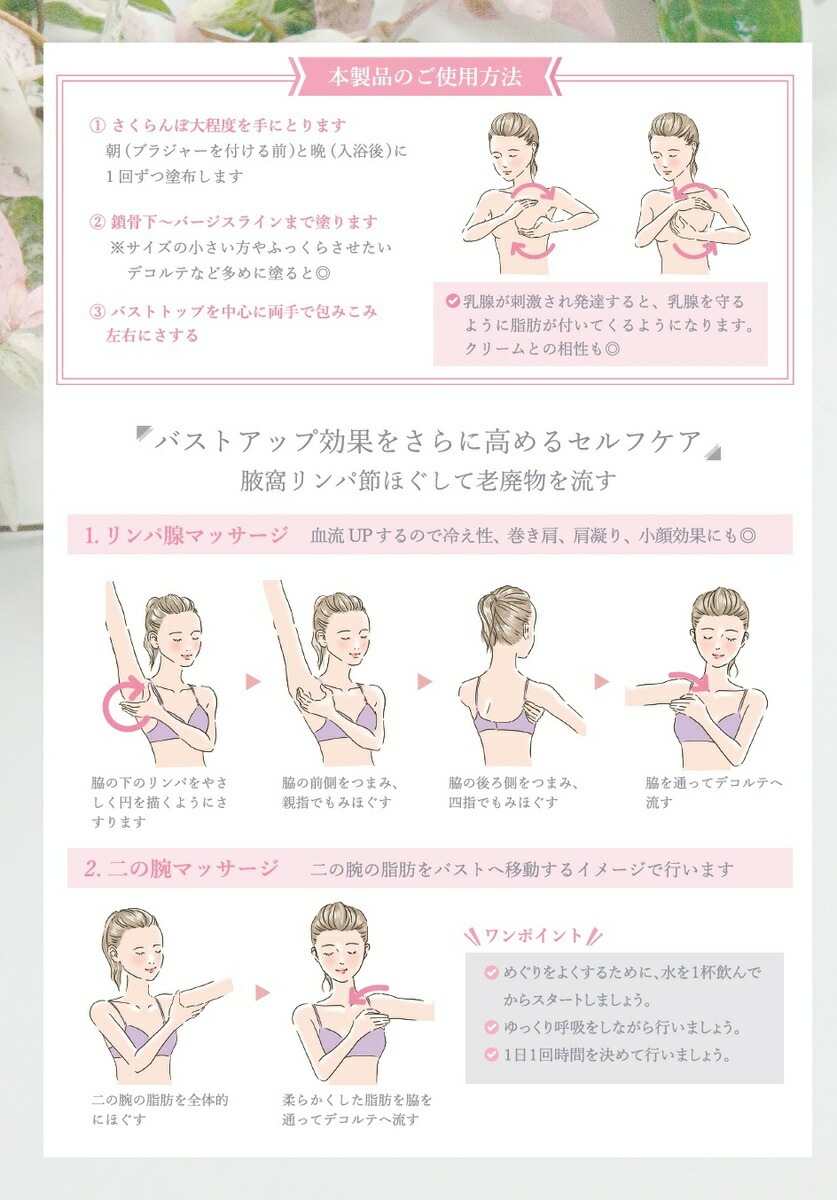 本製品のご使用方法

① さくらんぼ大程度を手にとります
朝（ブラジャーを付ける前）と晩（入浴後）に1回ずつ塗布します

② 鎖骨下～バージスラインまで塗ります
※サイズの小さい方やふっくらさせたいデコルテなど多めに塗ると◎

③ バストトップを中心に両手で包みこみ左右にさする

乳腺が刺激され発達すると、乳腺を守るように脂肪が付いてくるようになります。クリームとの相性も◎

バストアップ効果をさらに高めるセルフケア
腋窩リンパ節ほぐして老廃物を流す

1. リンパ腺マッサージ　血流UPするので冷え性、巻き肩、肩凝り、小顔効果にも◎

脇の下のリンパをやさしく円を描くようにさすります

脇の前側をつまみ、親指でもみほぐす

脇の後ろ側をつまみ、四指でもみほぐす

脇を通ってデコルテへ流す

2. 二の腕マッサージ　二の腕の脂肪をバストへ移動するイメージで行います

二の腕の脂肪を全体的にほぐす

柔らかくした脂肪を脇を通ってデコルテへ流す

ワンポイント
めぐりをよくするために、水を1杯飲んでからスタートしましょう。
ゆっくり呼吸をしながら行いましょう。
1日1回時間を決めて行いましょう。