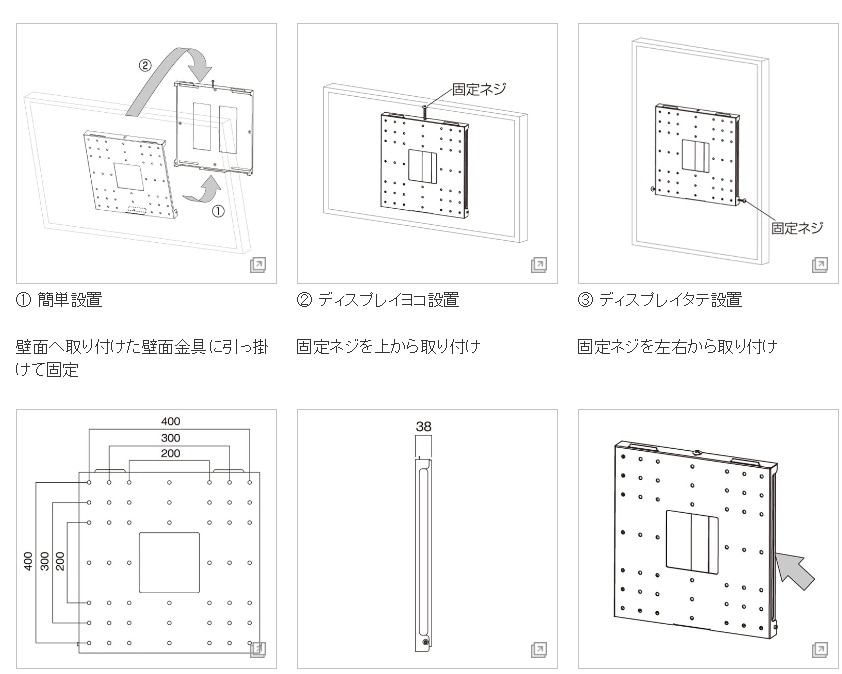 ②

①

固定ネジ

固定ネジ

① 簡単設置

壁面へ取り付けた壁面金具に引っ掛けて固定

② ディスプレイヨコ設置

固定ネジを上から取り付け

③ ディスプレイタテ設置

固定ネジを左右から取り付け

400
300
200

400
300
200

38