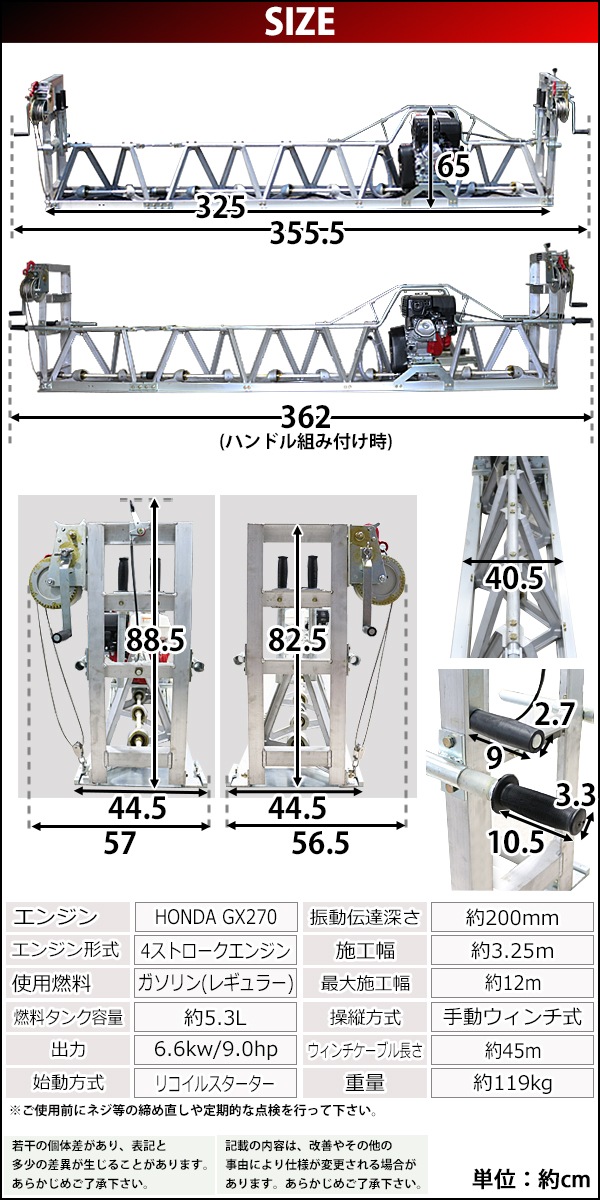 SIZE

65
325
355.5

362
(ハンドル組み付け時)

88.5
44.5
57

82.5
44.5
56.5

40.5

2.7
9
3.3
10.5

| エンジン | HONDA GX270 | 振動伝達深さ | 約200mm |
|---|---|---|---|
| エンジン形式 | 4ストロークエンジン | 施工幅 | 約3.25m |
| 使用燃料 | ガソリン(レギュラー) | 最大施工幅 | 約12m |
| 燃料タンク容量 | 約5.3L | 操縦方式 | 手動ウィンチ式 |
| 出力 | 6.6kw/9.0hp | ウィンチケーブル長さ | 約45m |
| 始動方式 | リコイルスターター | 重量 | 約119kg |

※ご使用前にネジ等の締め直しや定期的な点検を行って下さい。

若干の個体差があり、表記と多少の差異が生じることがあります。あらかじめご了承下さい。

記載の内容は、改善やその他の事由により仕様が変更される場合があります。あらかじめご了承下さい。

単位：約cm