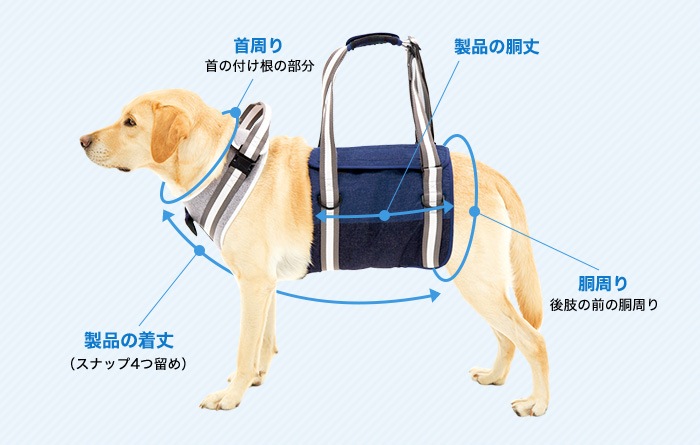 首周り
首の付け根の部分

製品の胴丈

胴周り
後肢の前の胴周り

製品の着丈
（スナップ4つ留め）