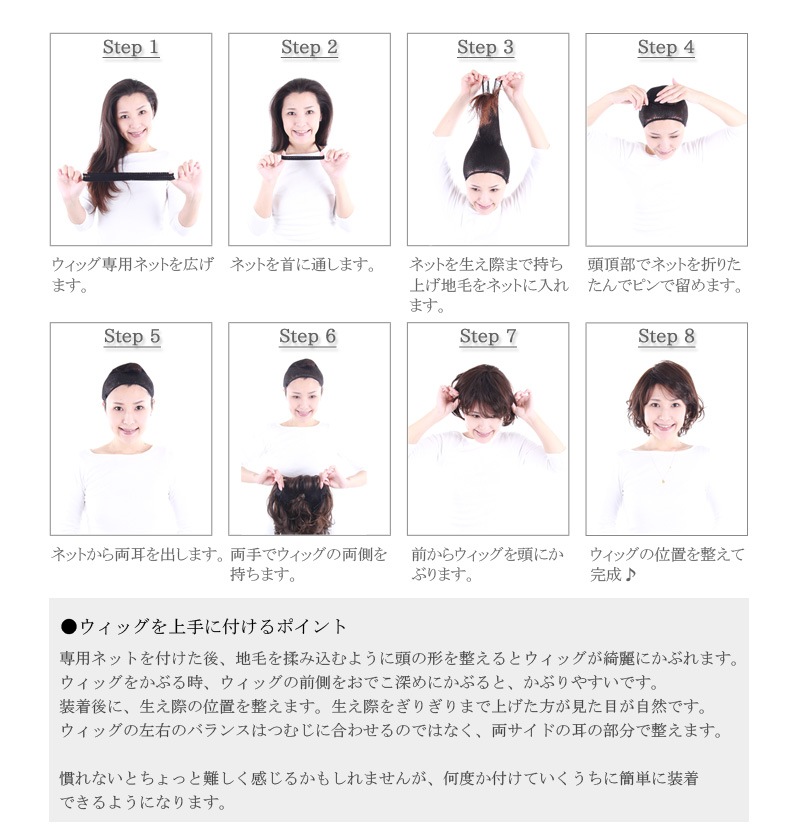 Step 1

ウィッグ専用ネットを広げます。

Step 2

ネットを首に通します。

Step 3

ネットを生え際まで持ち上げ地毛をネットに入れます。

Step 4

頭頂部でネットを折りたたんでピンで留めます。

Step 5

ネットから両耳を出します。

Step 6

両手でウィッグの両側を持ちます。

Step 7

前からウィッグを頭にかぶります。

Step 8

ウィッグの位置を整えて完成♪

●ウィッグを上手に付けるポイント

専用ネットを付けた後、地毛を揉み込むように頭の形を整えるとウィッグが綺麗にかぶれます。
ウィッグをかぶる時、ウィッグの前側をおでこ深めにかぶると、かぶりやすいです。
装着後に、生え際の位置を整えます。生え際をぎりぎりまで上げた方が見た目が自然です。
ウィッグの左右のバランスはつむじに合わせるのではなく、両サイドの耳の部分で整えます。

慣れないとちょっと難しく感じるかもしれませんが、何度か付けていくうちに簡単に装着できるようになります。