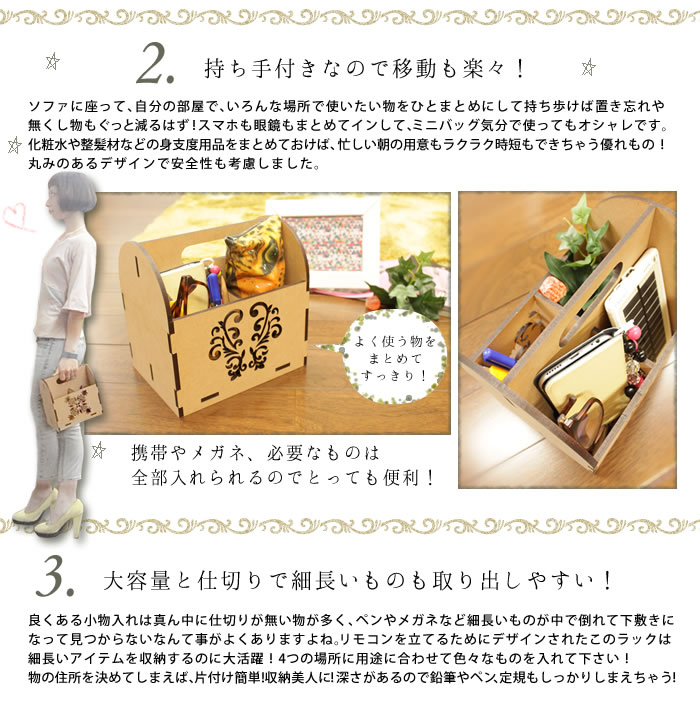 2. 持ち手付きなので移動も楽々！

ソファに座って、自分の部屋で、いろんな場所で使いたい物をひとまとめにして持ち歩けば置き忘れや無くし物もぐっと減るはず！スマホも眼鏡もまとめてインして、ミニバッグ気分で使ってもオシャレです。化粧水や整髪材などの身支度用品をまとめておけば、忙しい朝の用意もラクラク時短もできちゃう優れもの！丸みのあるデザインで安全性も考慮しました。

よく使う物をまとめてすっきり！

携帯やメガネ、必要なものは全部入れられるのでとっても便利！

3. 大容量と仕切りで細長いものも取り出しやすい！

良くある小物入れは真ん中に仕切りが無い物が多く、ペンやメガネなど細長いものが中で倒れて下敷きになって見つからないなんて事がよくありますよね。リモコンを立てるためにデザインされたこのラックは細長いアイテムを収納するのに大活躍！4つの場所に用途に合わせて色々なものを入れて下さい！物の住所を決めてしまえば、片付け簡単!収納美人に!深さがあるので鉛筆やペン、定規もしっかりしまえちゃう!