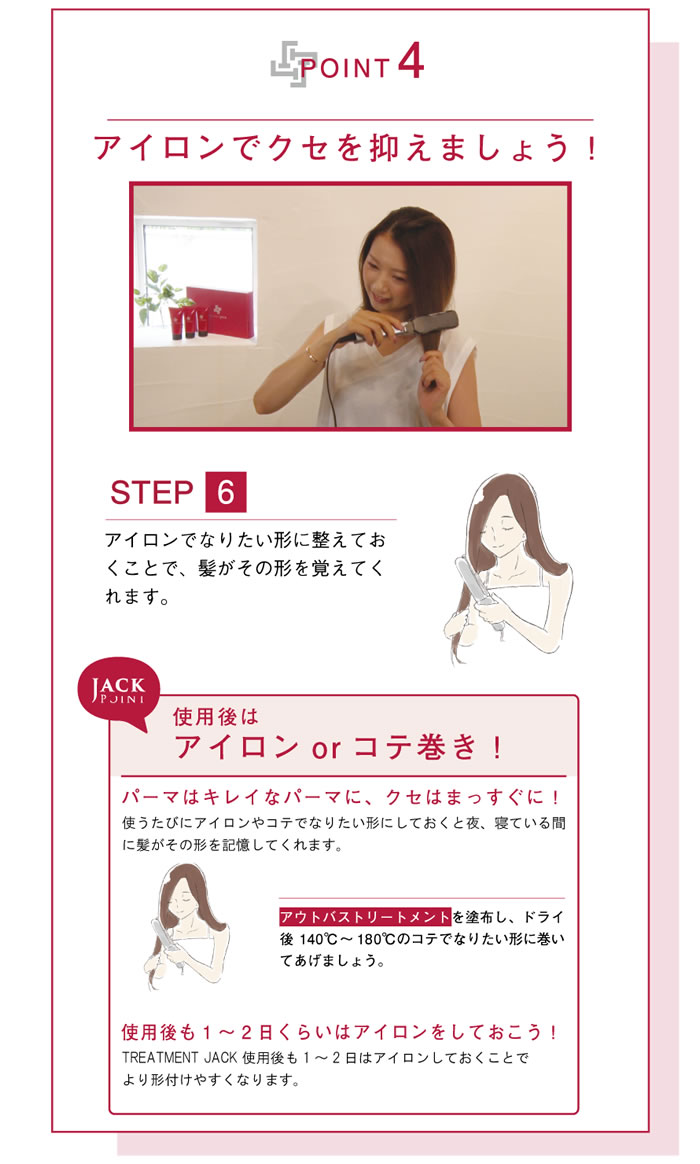 POINT 4

アイロンでクセを抑えましょう！

STEP 6

アイロンでなりたい形に整えておくことで、髪がその形を覚えてくれます。

JACK POINT

使用後は
アイロン or コテ巻き！

パーマはキレイなパーマに、クセはまっすぐに！
使うたびにアイロンやコテでなりたい形にしておくと夜、寝ている間に髪がその形を記憶してくれます。

アウトバストリートメントを塗布し、ドライ後 140℃～180℃のコテでなりたい形に巻いてあげましょう。

使用後も１～２日くらいはアイロンをしておこう！
TREATMENT JACK 使用後も１～２日はアイロンしておくことでより形付けやすくなります。