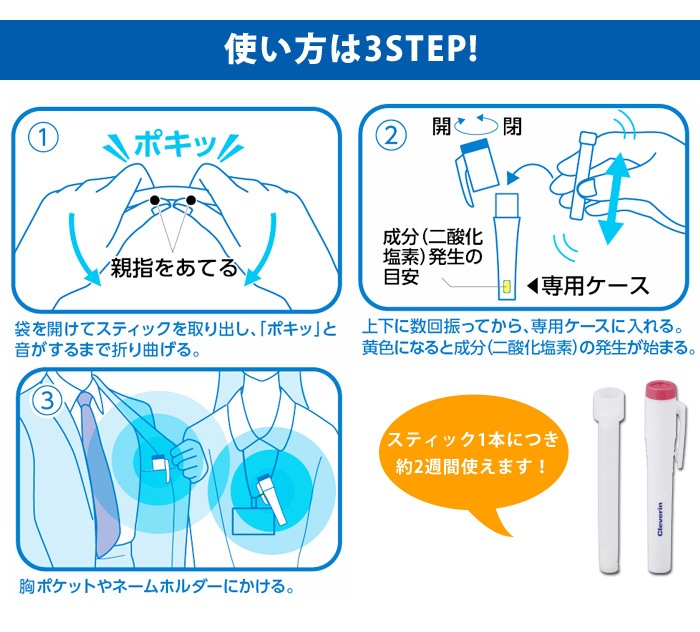 使い方は3STEP!

①

ポキッ

親指をあてる

袋を開けてスティックを取り出し、「ポキッ」と音がするまで折り曲げる。

②

開 閉

成分（二酸化塩素）発生の目安

◀専用ケース

上下に数回振ってから、専用ケースに入れる。黄色になると成分（二酸化塩素）の発生が始まる。

③

胸ポケットやネームホルダーにかける。

スティック1本につき約2週間使えます！

Cleverin