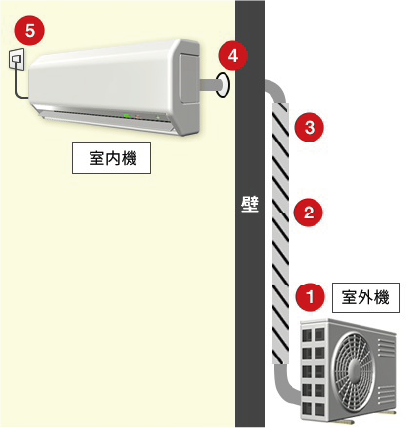 5
4
室内機
3
壁
2
1
室外機