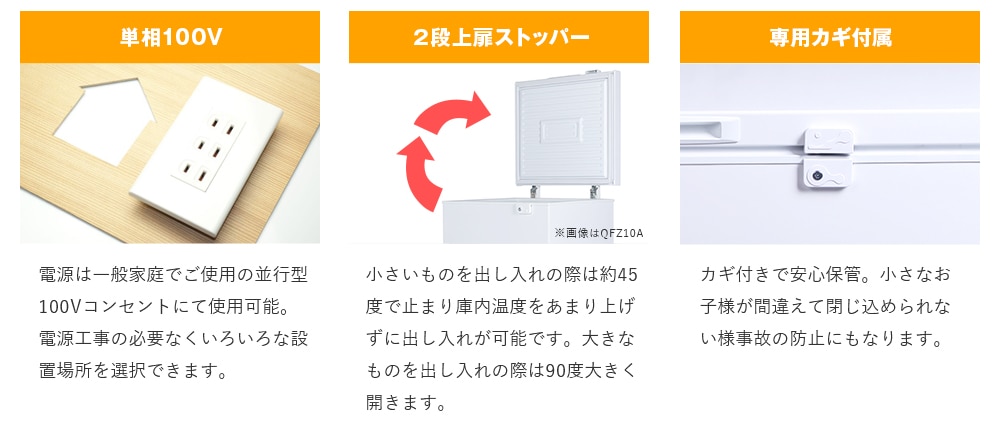 単相100V

電源は一般家庭でご使用の並行型100Vコンセントにて使用可能。電源工事の必要なくいろいろな設置場所を選択できます。

2段上扉ストッパー

※画像はQFZ10A

小さいものを出し入れの際は約45度で止まり庫内温度をあまり上げずに出し入れが可能です。大きなものを出し入れの際は90度大きく開きます。

専用カギ付属

カギ付きで安心保管。小さなお子様が間違えて閉じ込められない様事故の防止にもなります。