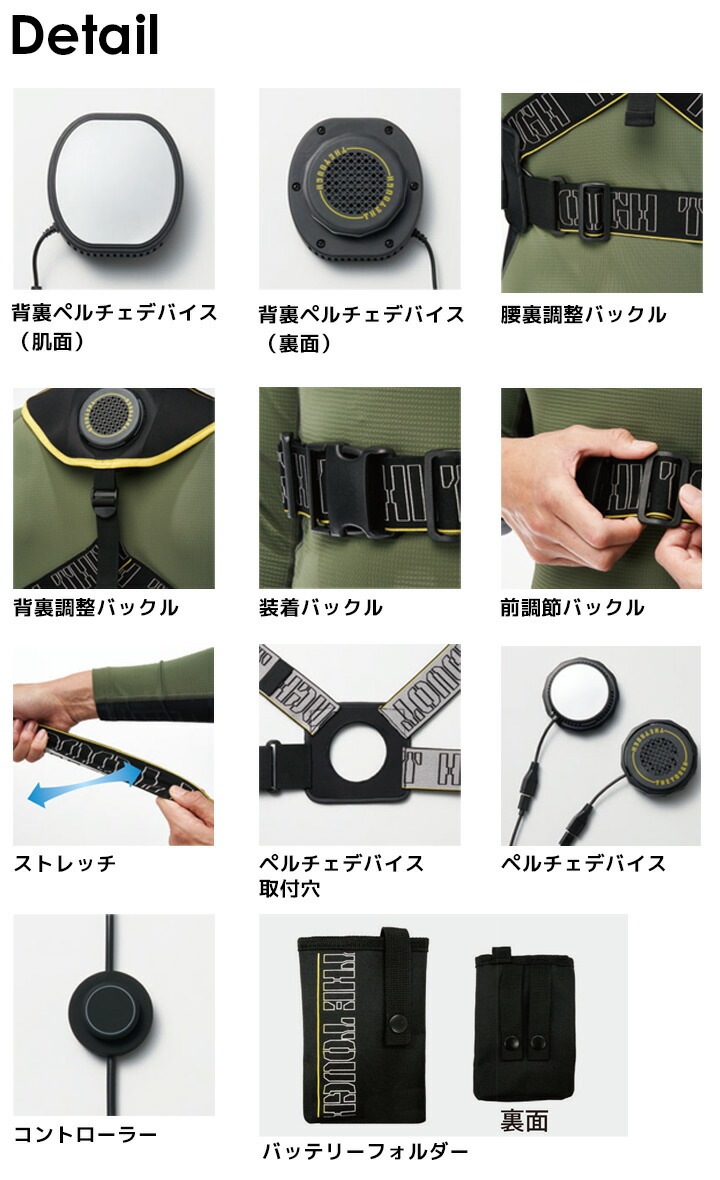 Detail

背裏ペルチェデバイス（肌面）

背裏ペルチェデバイス（裏面）

腰裏調整バックル

背裏調整バックル

装着バックル

前調節バックル

ストレッチ

ペルチェデバイス取付穴

ペルチェデバイス

コントローラー

THE TOUGH

裏面

バッテリーフォルダー