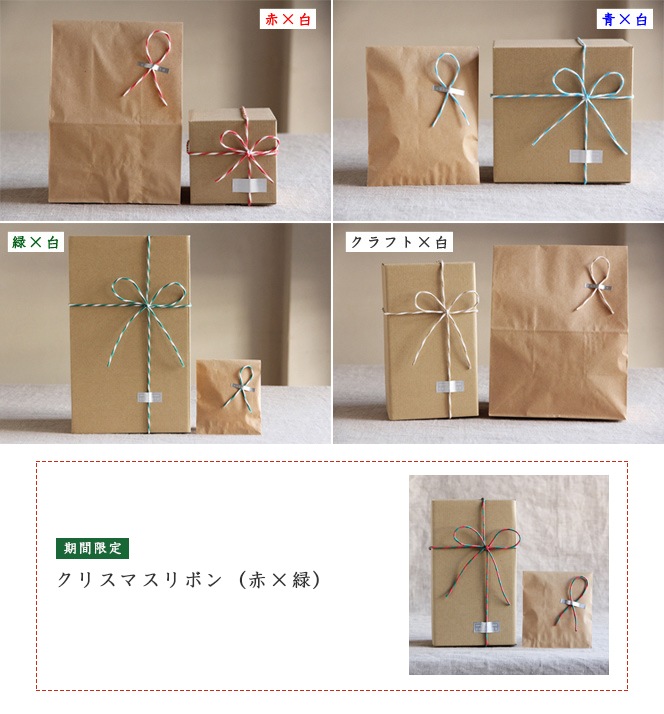 赤×白

青×白

緑×白

クラフト×白

期間限定

クリスマスリボン（赤×緑）