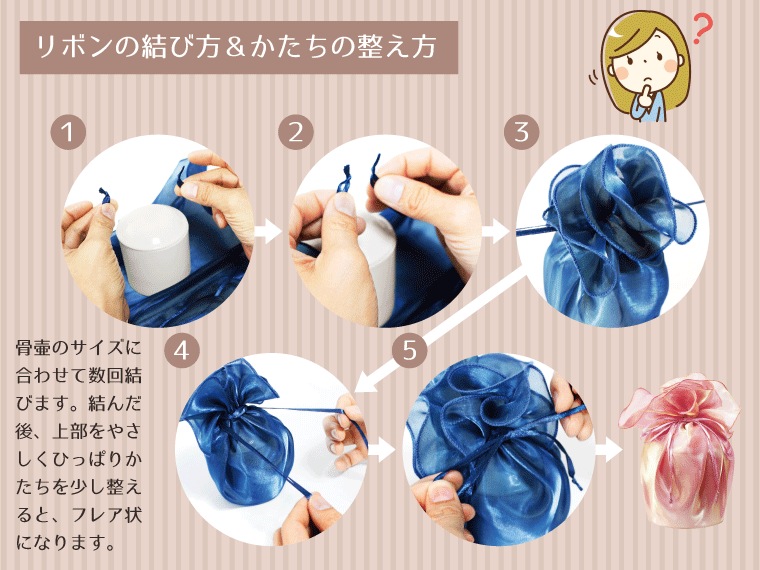 リボンの結び方＆かたちの整え方

?

1

2

3

4

5

骨壷のサイズに合わせて数回結びます。結んだ後、上部をやさしくひっぱりかたちを少し整えると、フレア状になります。