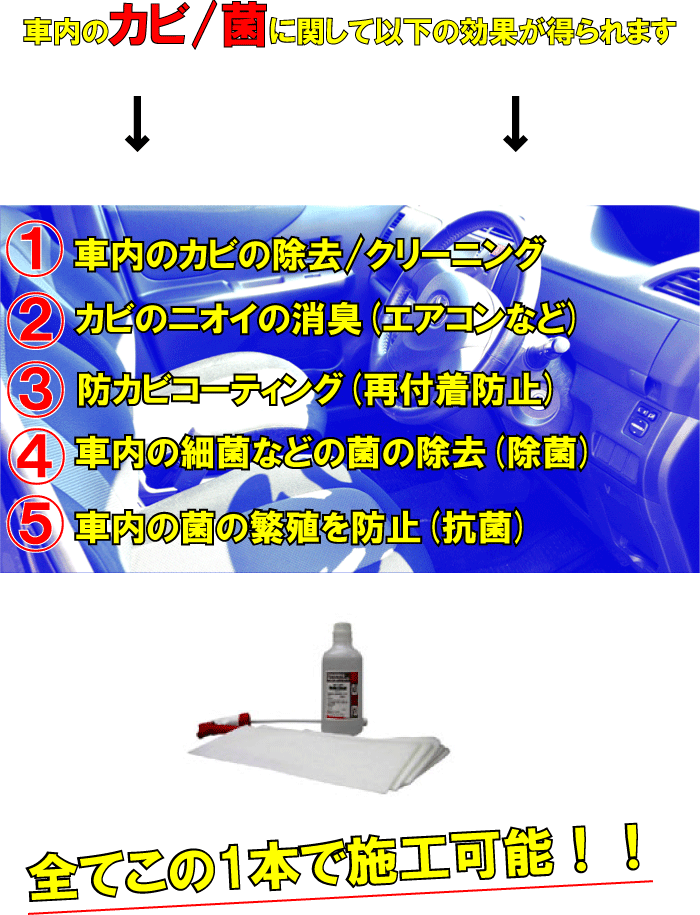 車内のカビ／菌に関して以下の効果が得られます

↓ ↓

① 車内のカビの除去／クリーニング
② カビのニオイの消臭（エアコンなど）
③ 防カビコーティング（再付着防止）
④ 車内の細菌などの菌の除去（除菌）
⑤ 車内の菌の繁殖を防止（抗菌）

全てこの1本で施工可能！！