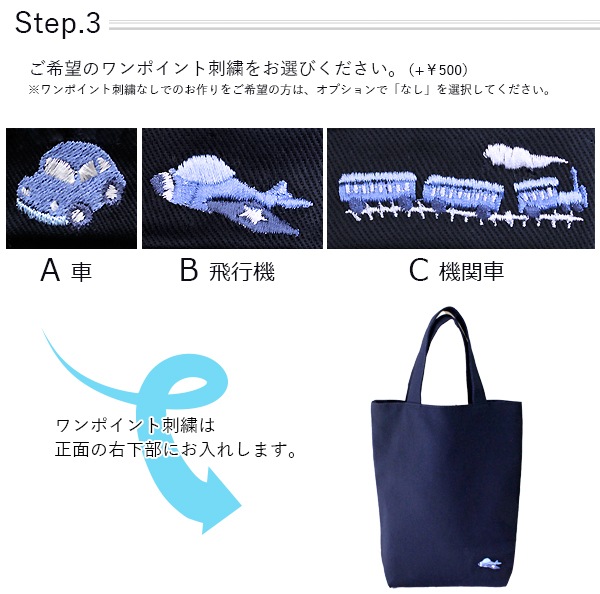 Step.3

ご希望のワンポイント刺繍をお選びください。(+￥500)
※ワンポイント刺繍なしでのお作りをご希望の方は、オプションで「なし」を選択してください。

A 車

B 飛行機

C 機関車

ワンポイント刺繍は
正面の右下部にお入れします。