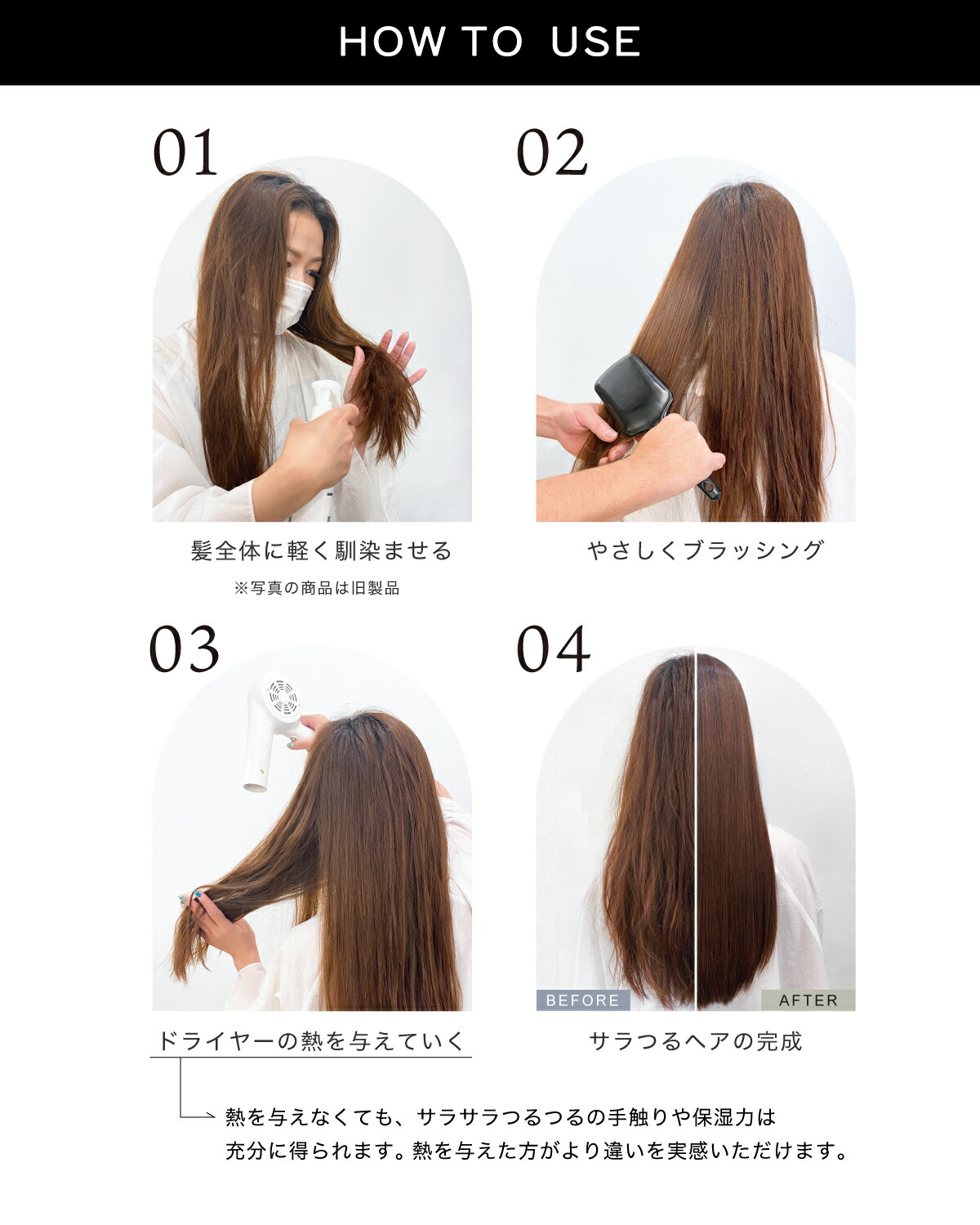 HOW TO USE

01

髪全体に軽く馴染ませる

※写真の商品は旧製品

02

やさしくブラッシング

03

ドライヤーの熱を与えていく

04

BEFORE

AFTER

サラつるヘアの完成

熱を与えなくても、サラサラつるつるの手触りや保湿力は充分に得られます。熱を与えた方がより違いを実感いただけます。