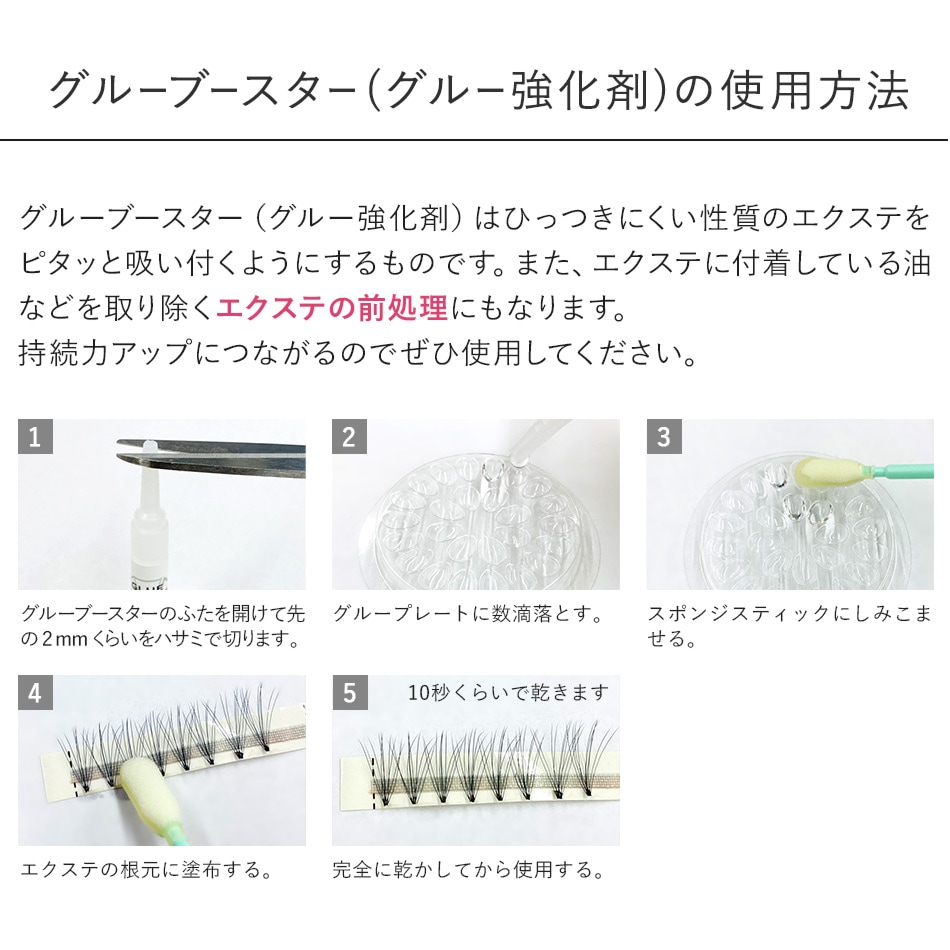 グルーブースター（グルー強化剤）の使用方法

グルーブースター（グルー強化剤）はひっつきにくい性質のエクステをピタッと吸い付くようにするものです。また、エクステに付着している油などを取り除くエクステの前処理にもなります。
持続力アップにつながるのでぜひ使用してください。

1
グルーブースターのふたを開けて先の2mmくらいをハサミで切ります。

2
グループレートに数滴落とす。

3
スポンジスティックにしみこませる。

4
エクステの根元に塗布する。

5
10秒くらいで乾きます
完全に乾かしてから使用する。