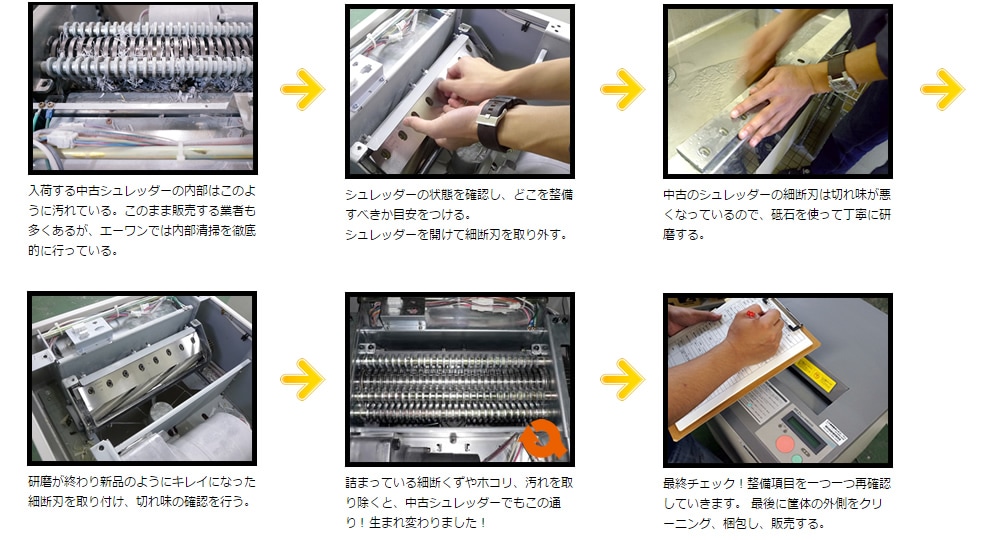 入荷する中古シュレッダーの内部はこのように汚れている。このまま販売する業者も多くあるが、エーワンでは内部清掃を徹底的に行っている。

シュレッダーの状態を確認し、どこを整備すべきか目安をつける。
シュレッダーを開けて細断刃を取り外す。

中古のシュレッダーの細断刃は切れ味が悪くなっているので、砥石を使って丁寧に研磨する。

研磨が終わり新品のようにキレイになった細断刃を取り付け、切れ味の確認を行う。

詰まっている細断くずやホコリ、汚れを取り除くと、中古シュレッダーでもこの通り！生まれ変わりました！

最終チェック！整備項目を一つ一つ再確認していきます。 最後に筐体の外側をクリーニング、梱包し、販売する。