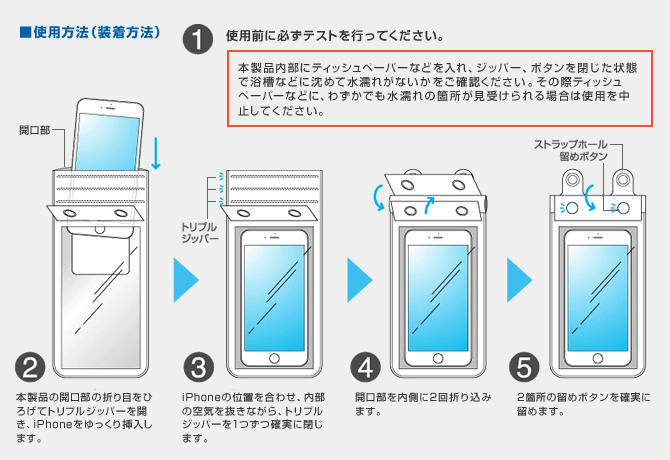 ■使用方法（装着方法）

1 使用前に必ずテストを行ってください。

本製品内部にティッシュペーパーなどを入れ、ジッパー、ボタンを閉じた状態で浴槽などに沈めて水濡れがないかをご確認ください。その際ティッシュペーパーなどに、わずかでも水濡れの箇所が見受けられる場合は使用を中止してください。

開口部

トリプルジッパー

ストラップホール

留めボタン

2 本製品の開口部の折り目をひろげてトリプルジッパーを開き、iPhoneをゆっくり挿入します。

3 iPhoneの位置を合わせ、内部の空気を抜きながら、トリプルジッパーを1つずつ確実に閉じます。

4 開口部を内側に2回折り込みます。

5 2箇所の留めボタンを確実に留めます。