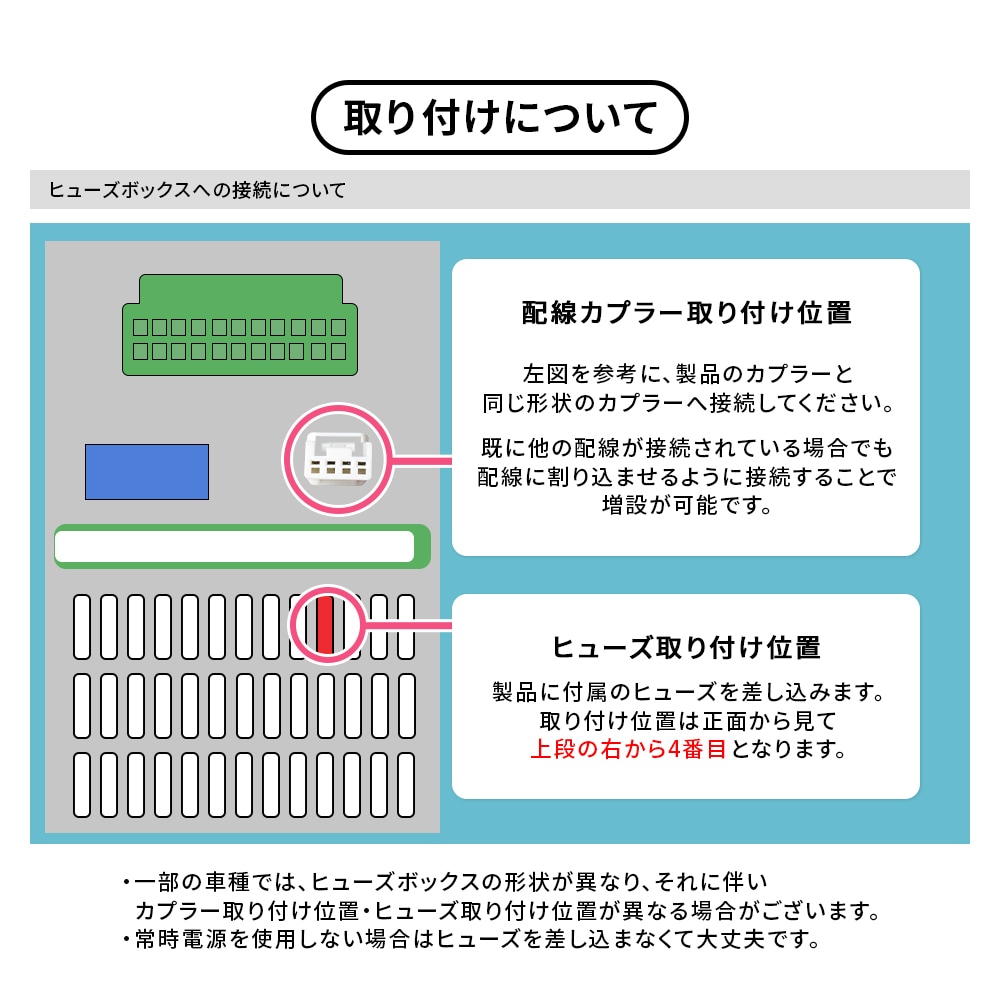 取り付けについて

ヒューズボックスへの接続について

配線カプラー取り付け位置

左図を参考に、製品のカプラーと同じ形状のカプラーへ接続してください。

既に他の配線が接続されている場合でも配線に割り込ませるように接続することで増設が可能です。

ヒューズ取り付け位置

製品に付属のヒューズを差し込みます。取り付け位置は正面から見て上段の右から4番目となります。

・一部の車種では、ヒューズボックスの形状が異なり、それに伴いカプラー取り付け位置・ヒューズ取り付け位置が異なる場合がございます。
・常時電源を使用しない場合はヒューズを差し込まなくて大丈夫です。