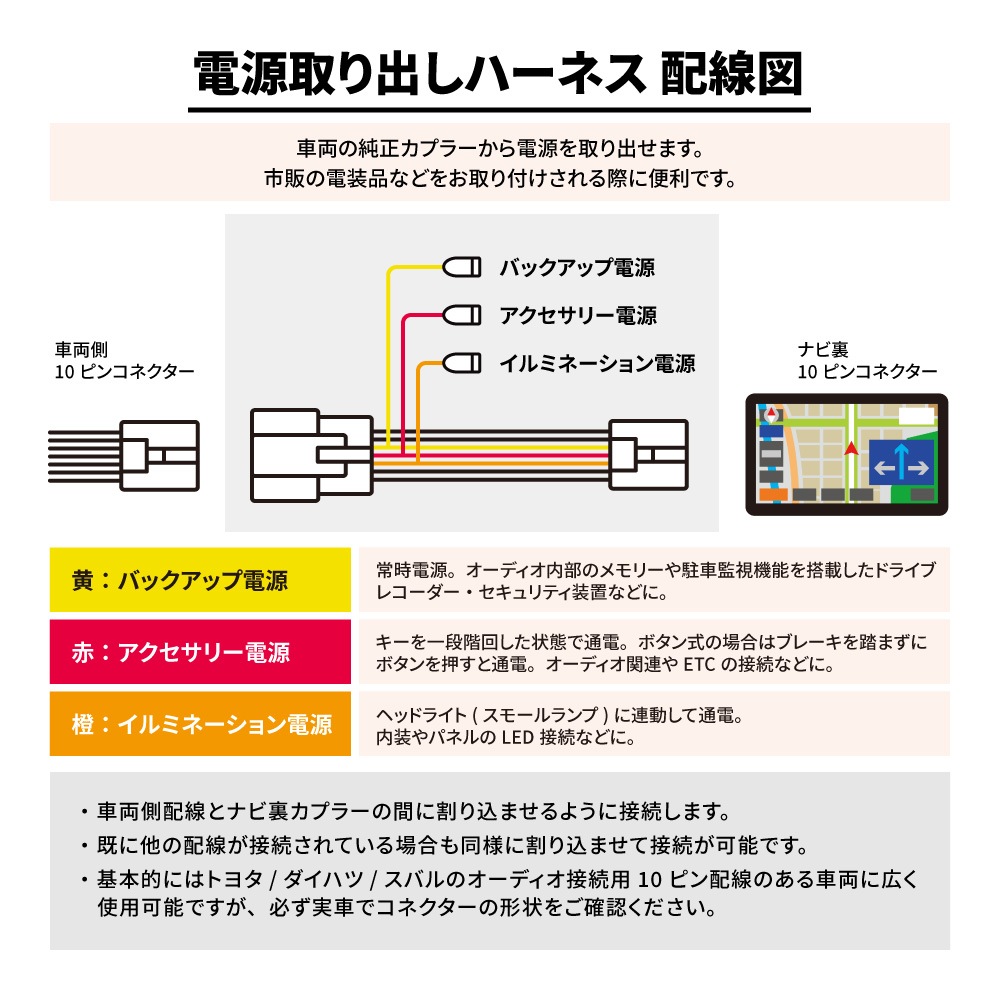 電源取り出しハーネス 配線図

車両の純正カプラーから電源を取り出せます。
市販の電装品などをお取り付けされる際に便利です。

車両側
10 ピンコネクター

バックアップ電源
アクセサリー電源
イルミネーション電源

ナビ裏
10 ピンコネクター

| 黄：バックアップ電源 | 常時電源。オーディオ内部のメモリーや駐車監視機能を搭載したドライブレコーダー・セキュリティ装置などに。 |
|---|---|
| 赤：アクセサリー電源 | キーを一段階回した状態で通電。ボタン式の場合はブレーキを踏まずにボタンを押すと通電。オーディオ関連や ETC の接続などに。 |
| 橙：イルミネーション電源 | ヘッドライト ( スモールランプ ) に連動して通電。内装やパネルの LED 接続などに。 |

・車両側配線とナビ裏カプラーの間に割り込ませるように接続します。
・既に他の配線が接続されている場合も同様に割り込ませて接続が可能です。
・基本的にはトヨタ / ダイハツ / スバルのオーディオ接続用 10 ピン配線のある車両に広く使用可能ですが、必ず実車でコネクターの形状をご確認ください。