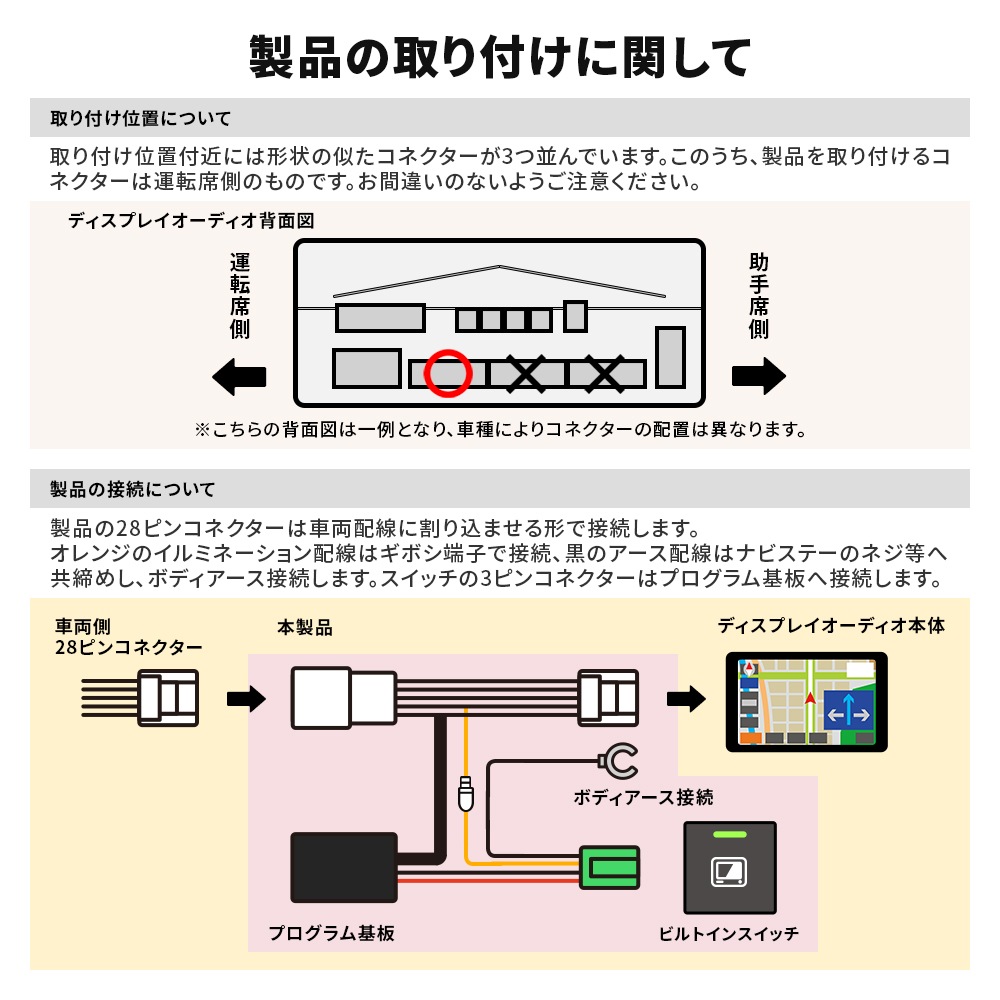 製品の取り付けに関して

取り付け位置について

取り付け位置付近には形状の似たコネクターが3つ並んでいます。このうち、製品を取り付けるコネクターは運転席側のものです。お間違いのないようご注意ください。

ディスプレイオーディオ背面図

運転席側

助手席側

※こちらの背面図は一例となり、車種によりコネクターの配置は異なります。

製品の接続について

製品の28ピンコネクターは車両配線に割り込ませる形で接続します。
オレンジのイルミネーション配線はギボシ端子で接続、黒のアース配線はナビステーのネジ等へ共締めし、ボディアース接続します。スイッチの3ピンコネクターはプログラム基板へ接続します。

車両側
28ピンコネクター

本製品

ディスプレイオーディオ本体

ボディアース接続

プログラム基板

ビルトインスイッチ