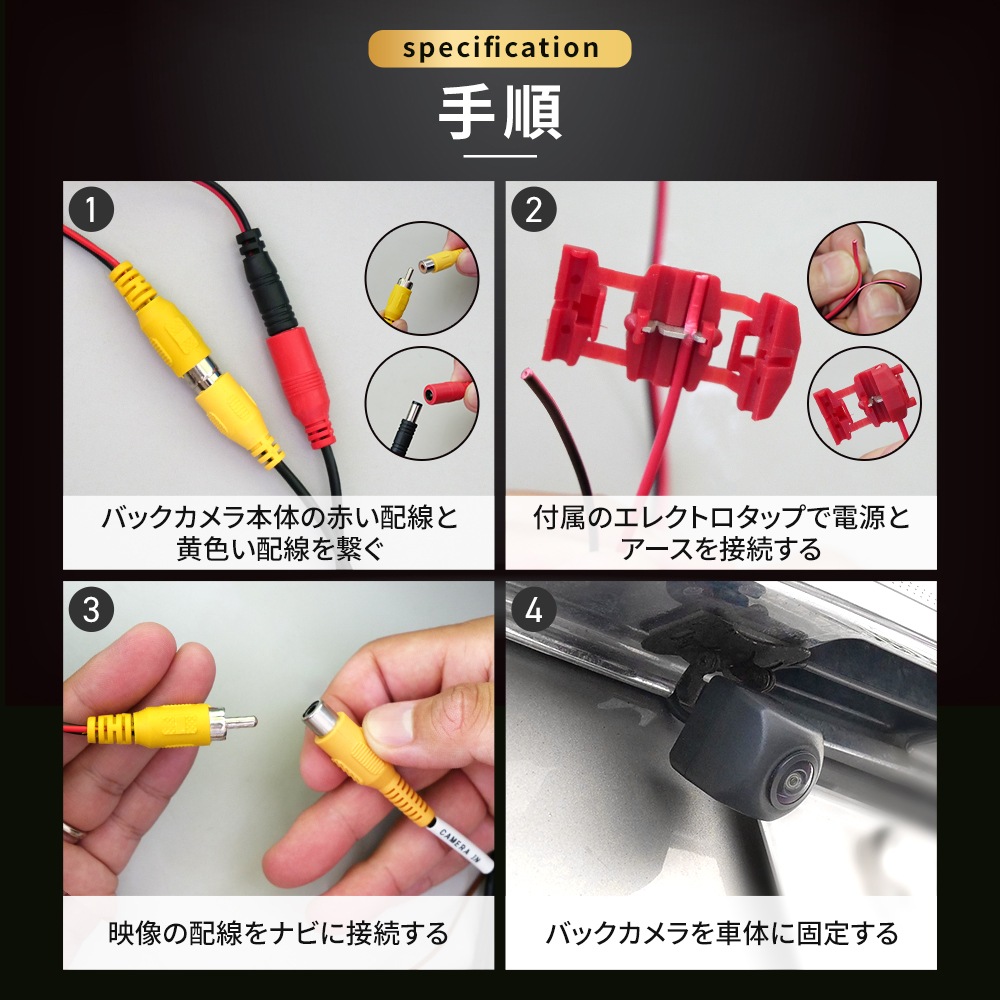 specification
手順

1
バックカメラ本体の赤い配線と黄色い配線を繋ぐ

2
付属のエレクトロタップで電源とアースを接続する

3
CAMERA IN
映像の配線をナビに接続する

4
バックカメラを車体に固定する